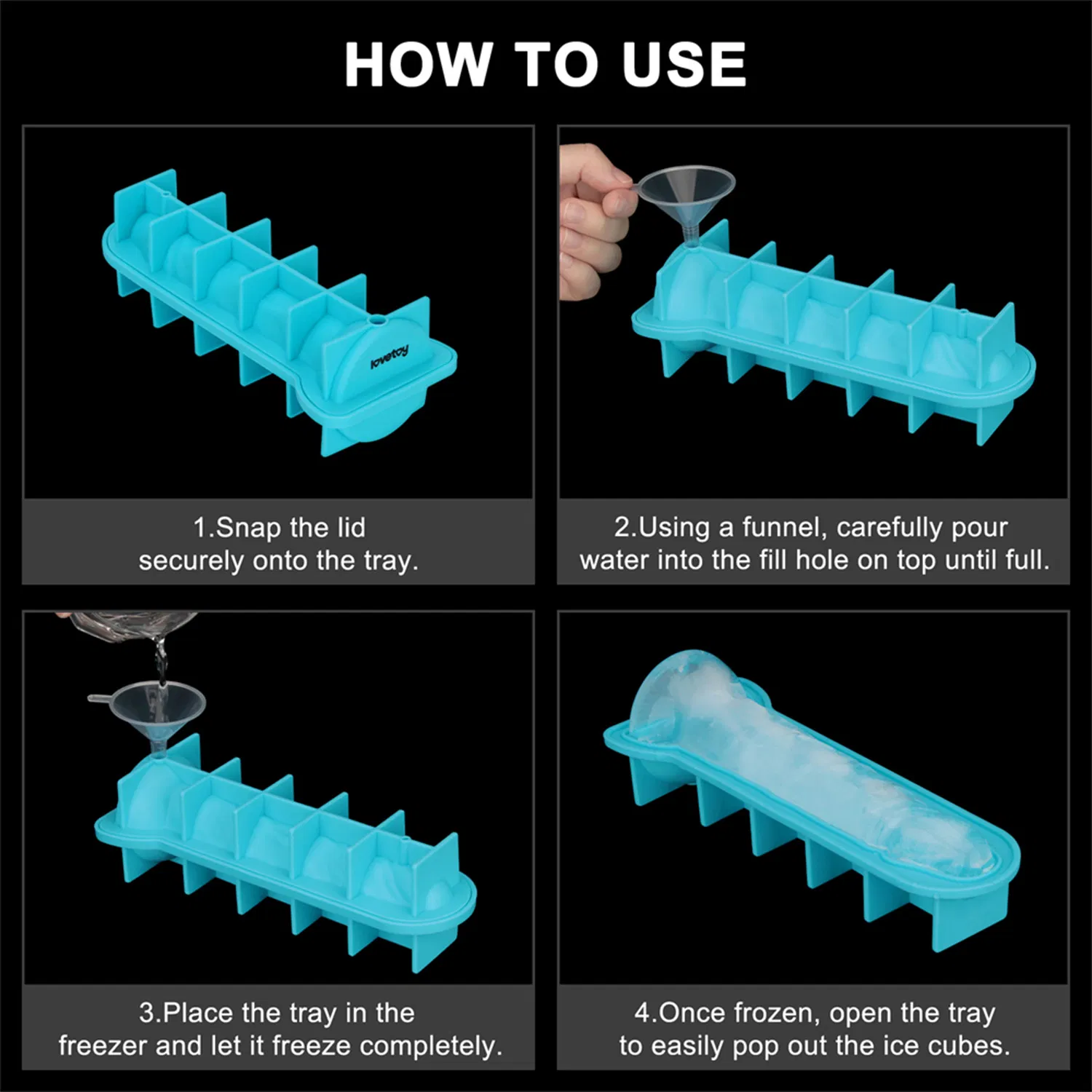 HOW TO USE

lovetoy

1.Snap the lid securely onto the tray.

2.Using a funnel, carefully pour water into the fill hole on top until full.

3.Place the tray in the freezer and let it freeze completely.

4.Once frozen, open the tray to easily pop out the ice cubes.